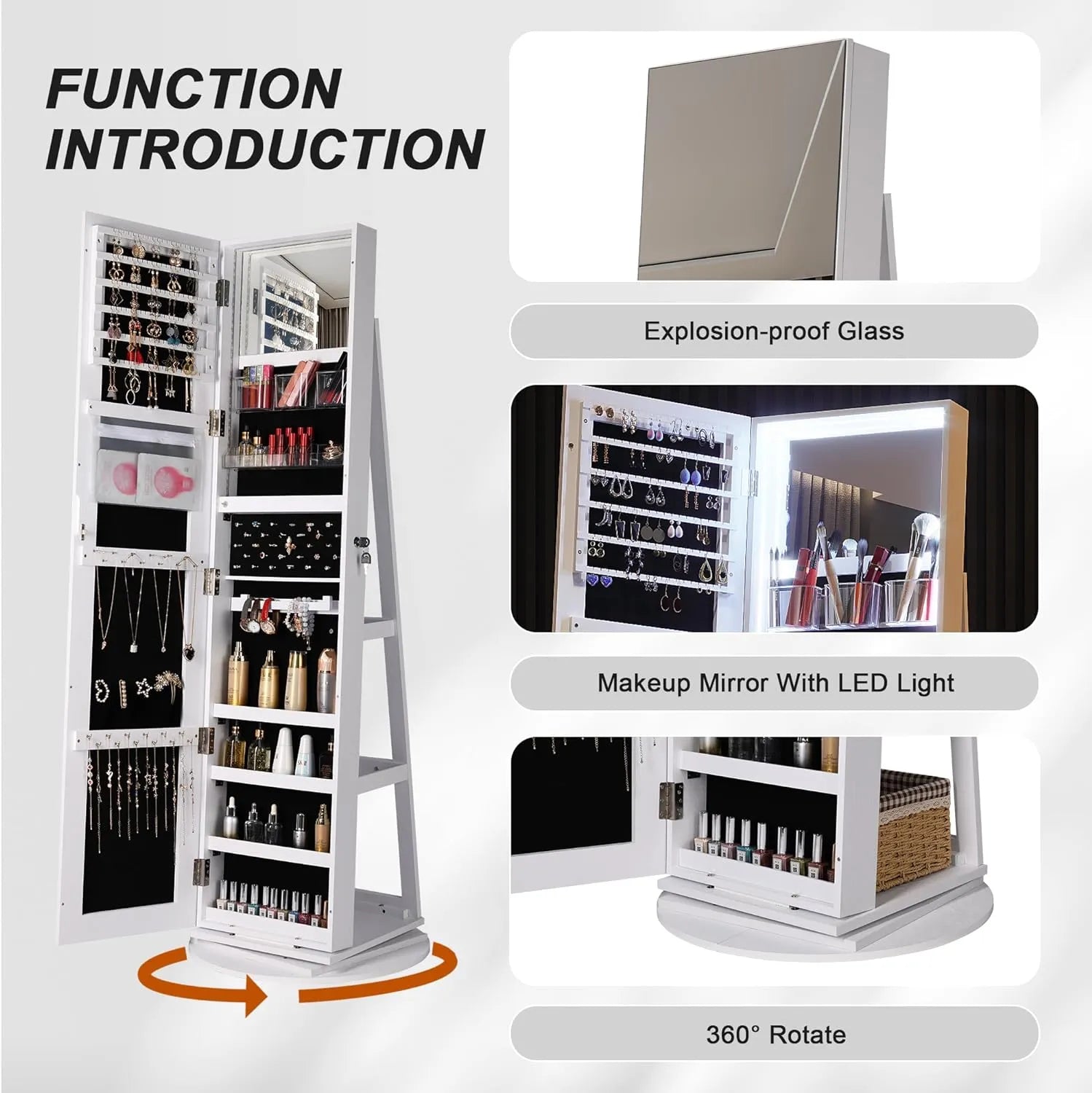 FUNCTION INTRODUCTION

Explosion-proof Glass

Makeup Mirror With LED Light

360° Rotate