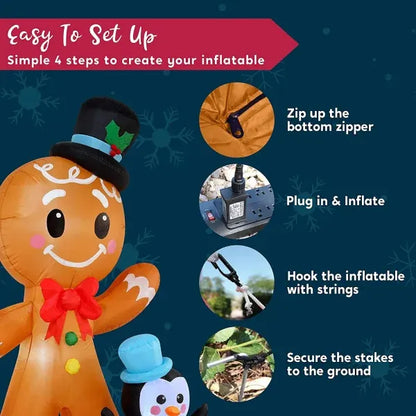 Easy To Set Up
Simple 4 steps to create your inflatable

Zip up the bottom zipper

Plug in & Inflate

Hook the inflatable with strings

Secure the stakes to the ground